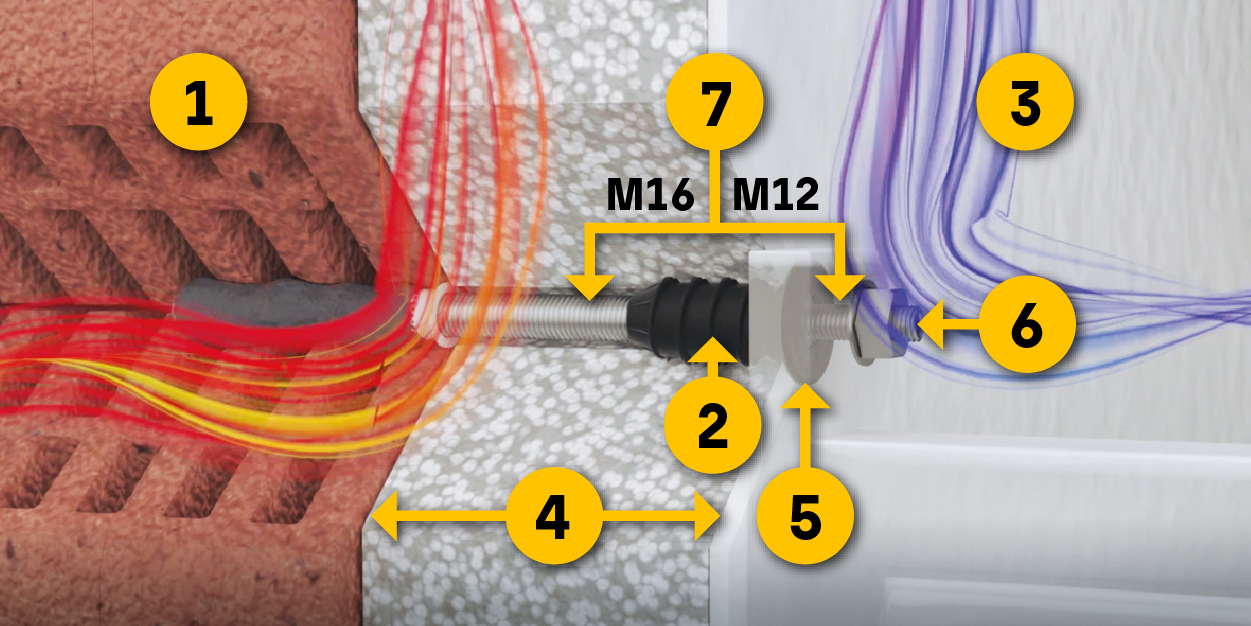 1

7

3

M16

M12

6

2

4

5